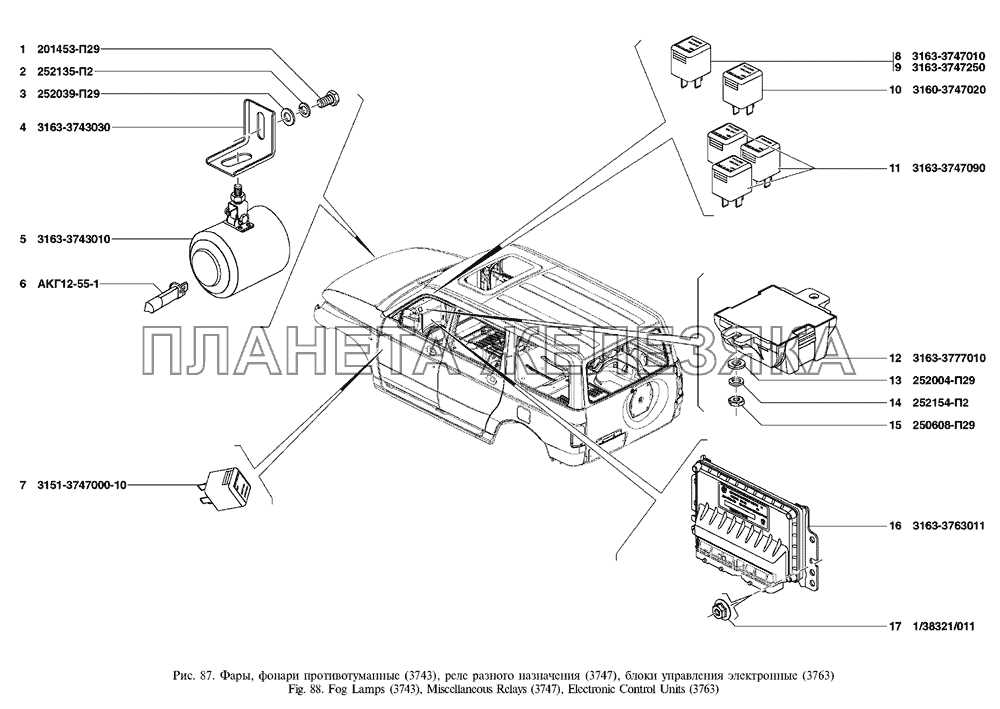 1 201453-П29
2 252135-П2
3 252039-П29
4 3163-3743030
5 3163-3743010
6 АКГ12-55-1
7 3151-3747000-10

8 3163-3747010
9 3163-3747250
10 3160-3747020
11 3163-3747090
12 3163-3777010
13 252004-П29
14 252154-П2
15 250608-П29
16 3163-3763011
17 1/38321/011

ПЛАНЕТА ЖЕЛЕЗЯКА

Рис. 87. Фары, фонари противотуманные (3743), реле разного назначения (3747), блоки управления электронные (3763)
Fig. 88. Fog Lamps (3743), Miscellaneous Relays (3747), Electronic Control Units (3763)